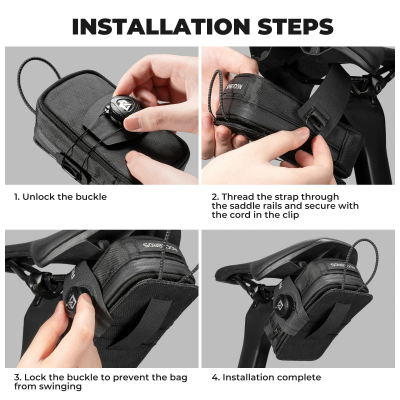 INSTALLATION STEPS

1. Unlock the buckle

2. Thread the strap through the saddle rails and secure with the cord in the clip

3. Lock the buckle to prevent the bag from swinging

4. Installation complete